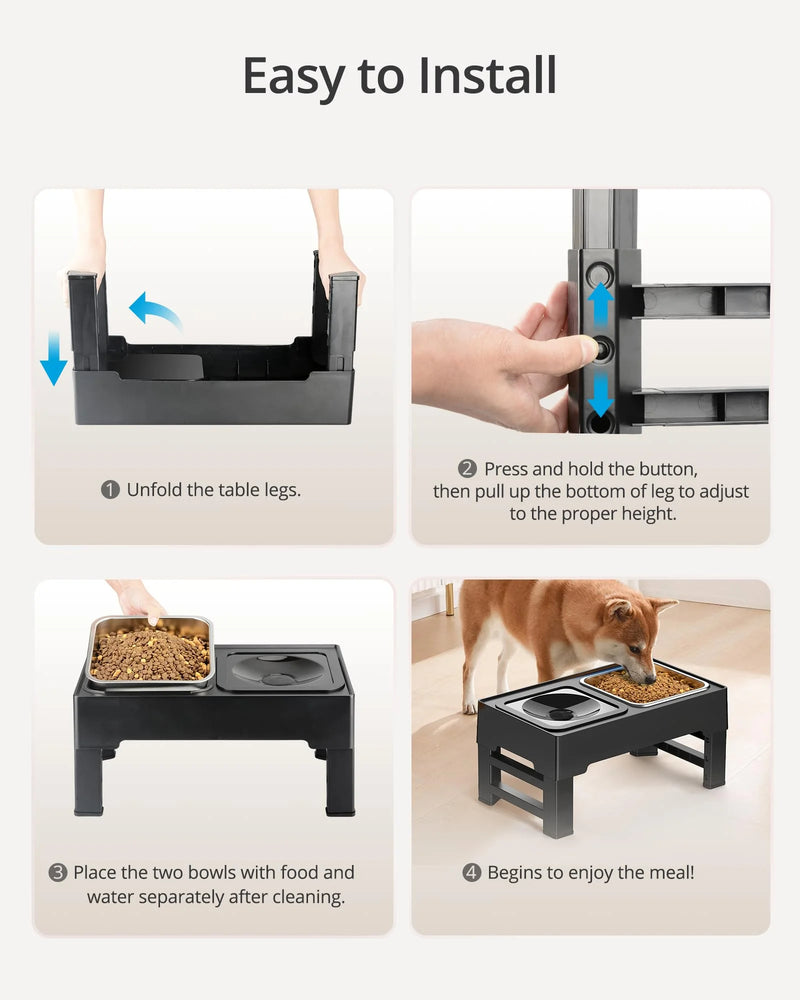 Easy to Install

❶ Unfold the table legs.

❷ Press and hold the button, then pull up the bottom of leg to adjust to the proper height.

❸ Place the two bowls with food and water separately after cleaning.

❹ Begins to enjoy the meal!